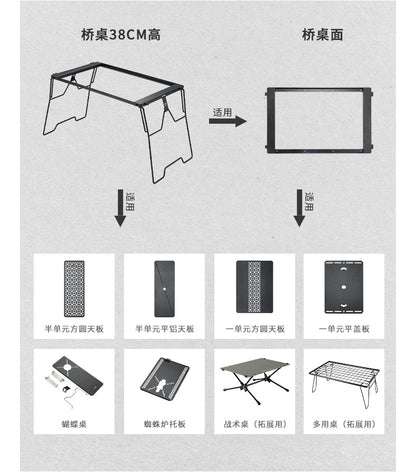 桥桌38CM高

桥桌面

适用

适用

适用

半单元方圆天板

半单元平铝天板

一单元方圆天板

一单元平盖板

蝴蝶桌

蜘蛛炉托板

战术桌（拓展用）

多用桌（拓展用）